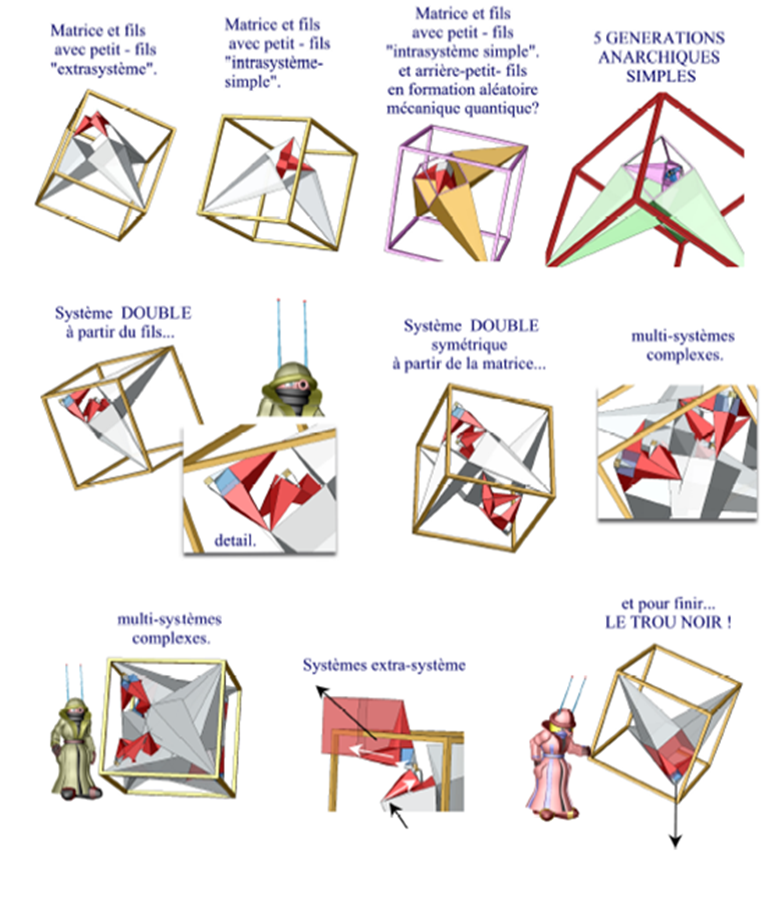 Matrice et fils avec petit - fils "extrasystème".

Matrice et fils avec petit - fils "intrasystème-simple".

Matrice et fils avec petit - fils "intrasystème simple". et arrière-petit- fils en formation aléatoire mécanique quantique?

5 GENERATIONS ANARCHIQUES SIMPLES

Système DOUBLE à partir du fils...

detail.

Système DOUBLE symétrique à partir de la matrice...

multi-systèmes complexes.

multi-systèmes complexes.

Systèmes extra-système

et pour finir... LE TROU NOIR !